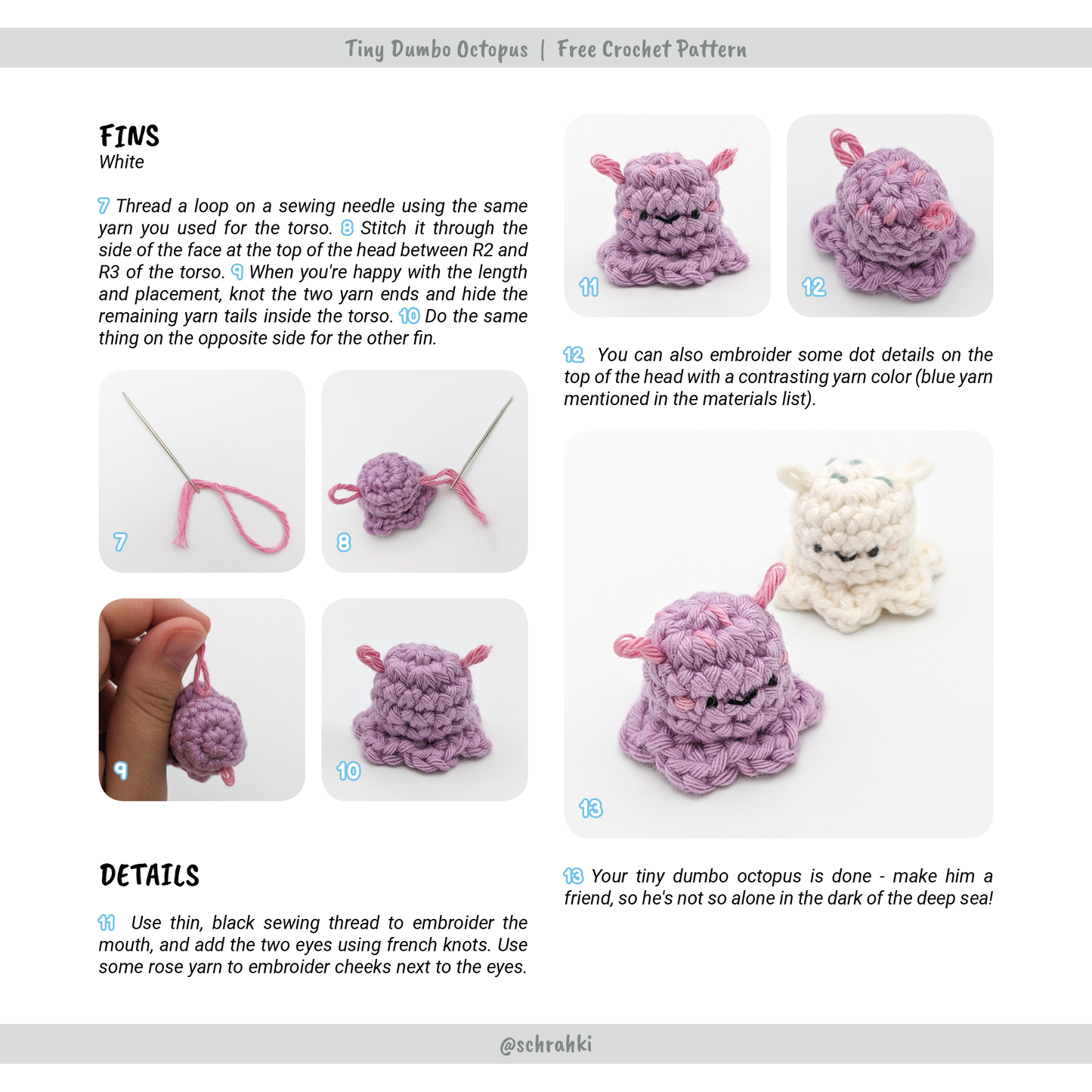 Tiny Dumbo Octopus | Free Crochet Pattern

FINS
White

7 Thread a loop on a sewing needle using the same yarn you used for the torso. 8 Stitch it through the side of the face at the top of the head between R2 and R3 of the torso. 9 When you're happy with the length and placement, knot the two yarn ends and hide the remaining yarn tails inside the torso. 10 Do the same thing on the opposite side for the other fin.

7

8

9

10

DETAILS

11 Use thin, black sewing thread to embroider the mouth, and add the two eyes using french knots. Use some rose yarn to embroider cheeks next to the eyes.

11

12

12 You can also embroider some dot details on the top of the head with a contrasting yarn color (blue yarn mentioned in the materials list).

13

13 Your tiny dumbo octopus is done - make him a friend, so he's not so alone in the dark of the deep sea!

@schrahki